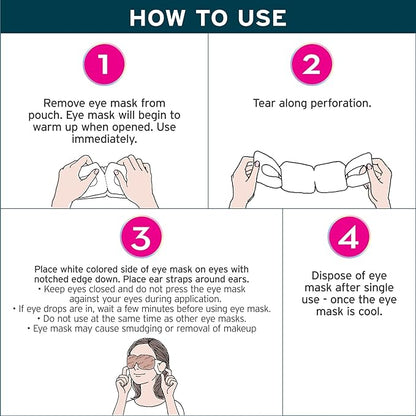 HOW TO USE

1

Remove eye mask from pouch. Eye mask will begin to warm up when opened. Use immediately.

2

Tear along perforation.

3

Place white colored side of eye mask on eyes with notched edge down. Place ear straps around ears.
• Keep eyes closed and do not press the eye mask against your eyes during application.
• If eye drops are in, wait a few minutes before using eye mask.
• Do not use at the same time as other eye masks.
• Eye mask may cause smudging or removal of makeup

4

Dispose of eye mask after single use - once the eye mask is cool.