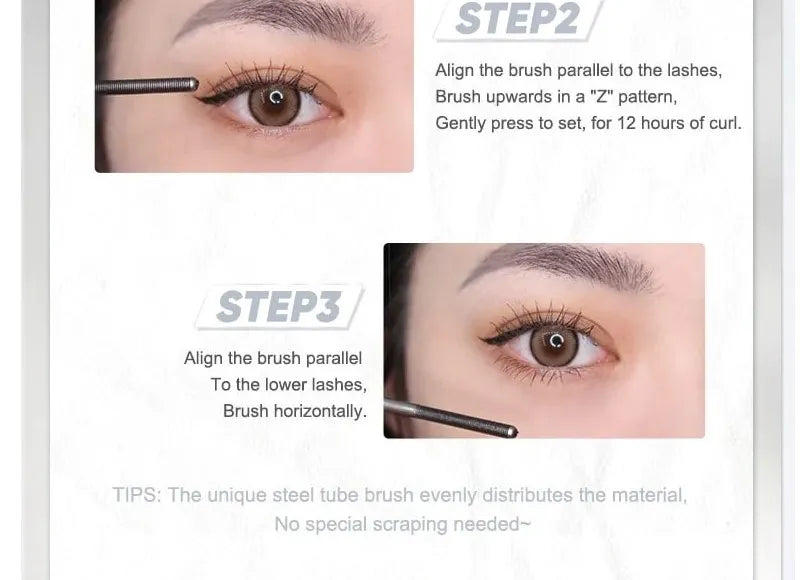 STEP2

Align the brush parallel to the lashes,
Brush upwards in a "Z" pattern,
Gently press to set, for 12 hours of curl.

STEP3

Align the brush parallel
To the lower lashes,
Brush horizontally.

TIPS: The unique steel tube brush evenly distributes the material,
No special scraping needed~