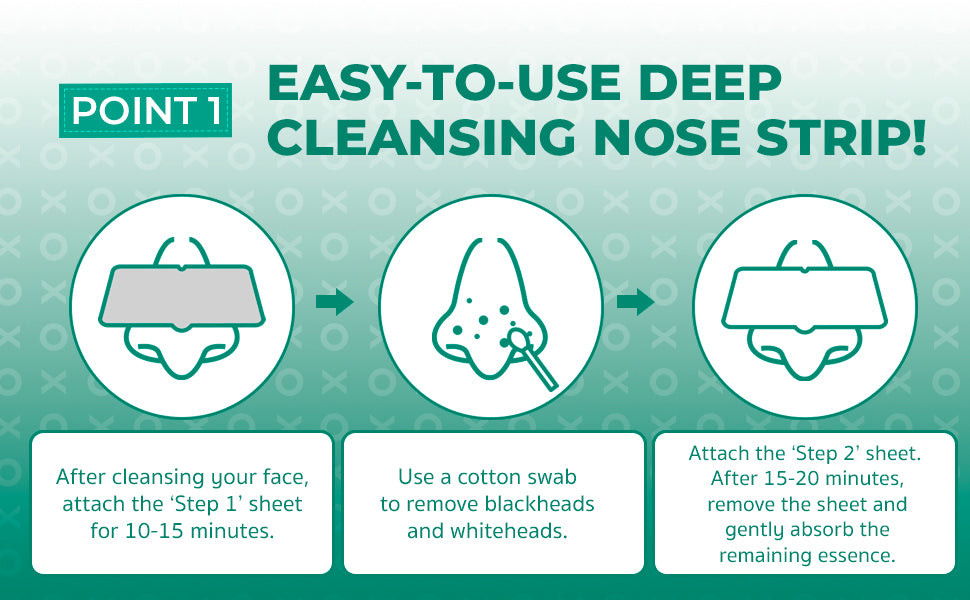 POINT 1

EASY-TO-USE DEEP CLEANSING NOSE STRIP!

After cleansing your face, attach the ‘Step 1’ sheet for 10-15 minutes.

Use a cotton swab to remove blackheads and whiteheads.

Attach the ‘Step 2’ sheet. After 15-20 minutes, remove the sheet and gently absorb the remaining essence.