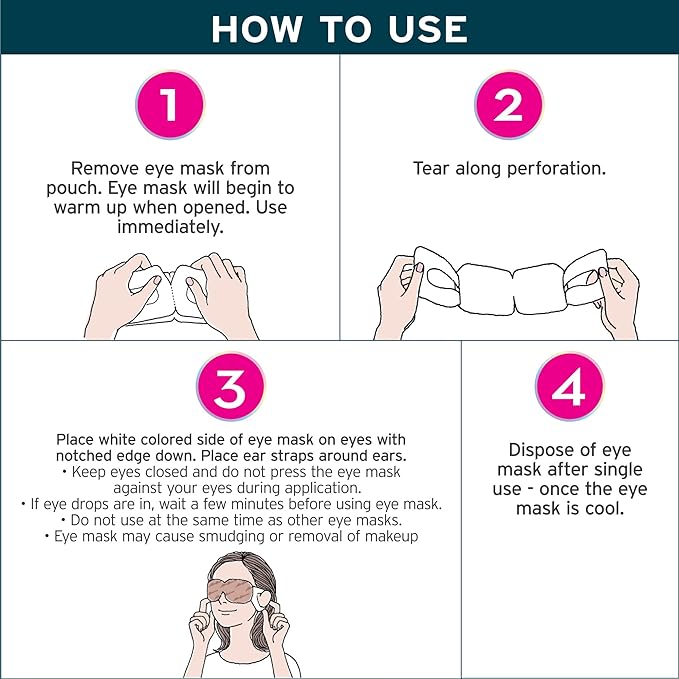 HOW TO USE

1

Remove eye mask from pouch. Eye mask will begin to warm up when opened. Use immediately.

2

Tear along perforation.

3

Place white colored side of eye mask on eyes with notched edge down. Place ear straps around ears.
• Keep eyes closed and do not press the eye mask against your eyes during application.
• If eye drops are in, wait a few minutes before using eye mask.
• Do not use at the same time as other eye masks.
• Eye mask may cause smudging or removal of makeup

4

Dispose of eye mask after single use - once the eye mask is cool.